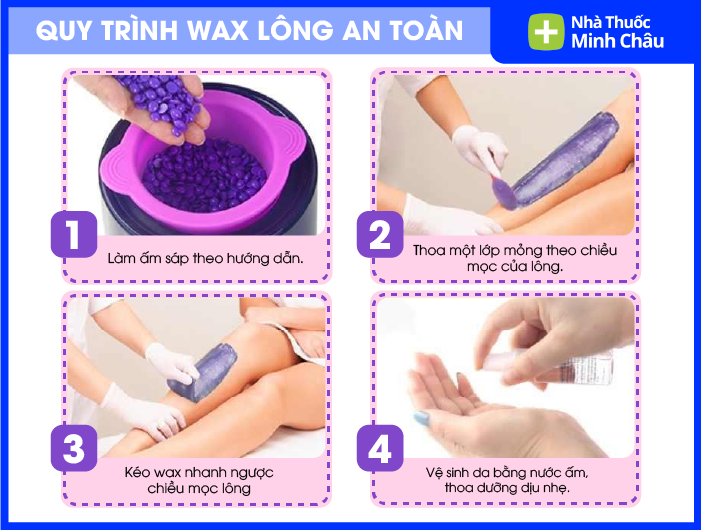 QUY TRÌNH WAX LÔNG AN TOÀN

Nhà Thuốc Minh Châu

1
Làm ấm sáp theo hướng dẫn.

2
Thoa một lớp mỏng theo chiều mọc của lông.

3
Kéo wax nhanh ngược chiều mọc lông

4
Vệ sinh da bằng nước ấm, thoa dưỡng dịu nhẹ.