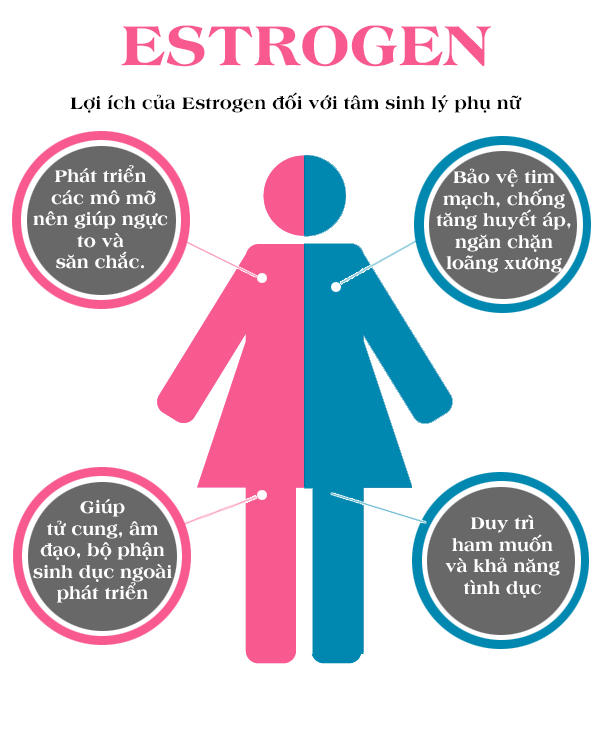 ESTROGEN

Lợi ích của Estrogen đối với tâm sinh lý phụ nữ

Phát triển các mô mỡ nên giúp ngực to và săn chắc.

Bảo vệ tim mạch, chống tăng huyết áp, ngăn chặn loãng xương

Giúp tử cung, âm đạo, bộ phận sinh dục ngoài phát triển

Duy trì ham muốn và khả năng tình dục