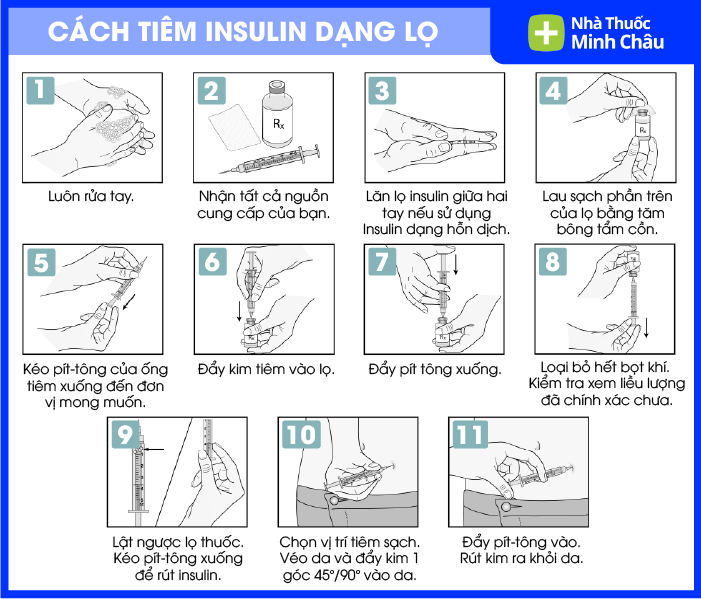 CÁCH TIÊM INSULIN DẠNG LỌ

Nhà Thuốc Minh Châu

1
Luôn rửa tay.

2
$R_x$
Nhận tất cả nguồn cung cấp của bạn.

3
Lăn lọ insulin giữa hai tay nếu sử dụng Insulin dạng hỗn dịch.

4
$R_x$
Lau sạch phần trên của lọ bằng tăm bông tẩm cồn.

5
Kéo pít-tông của ống tiêm xuống đến đơn vị mong muốn.

6
$R_x$
Đẩy kim tiêm vào lọ.

7
$R_x$
Đẩy pít tông xuống.

8
Loại bỏ hết bọt khí. Kiểm tra xem liều lượng đã chính xác chưa.

9
Lật ngược lọ thuốc. Kéo pít-tông xuống để rút insulin.

10
Chọn vị trí tiêm sạch. Véo da và đẩy kim 1 góc 45°/90° vào da.

11
Đẩy pít-tông vào. Rút kim ra khỏi da.